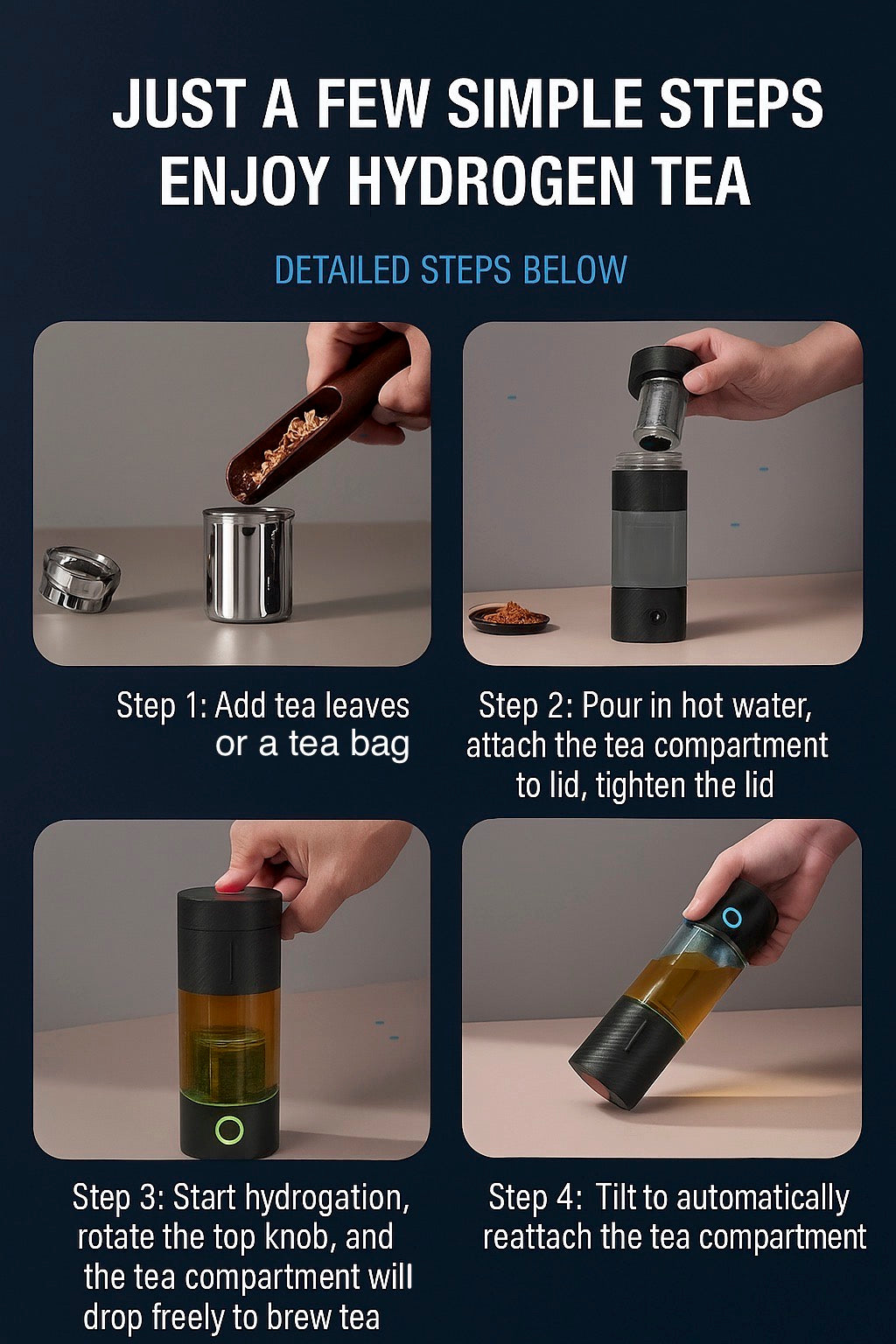 JUST A FEW SIMPLE STEPS
ENJOY HYDROGEN TEA

DETAILED STEPS BELOW

Step 1: Add tea leaves or a tea bag

Step 2: Pour in hot water, attach the tea compartment to lid, tighten the lid

Step 3: Start hydrogation, rotate the top knob, and the tea compartment will drop freely to brew tea

Step 4: Tilt to automatically reattach the tea compartment